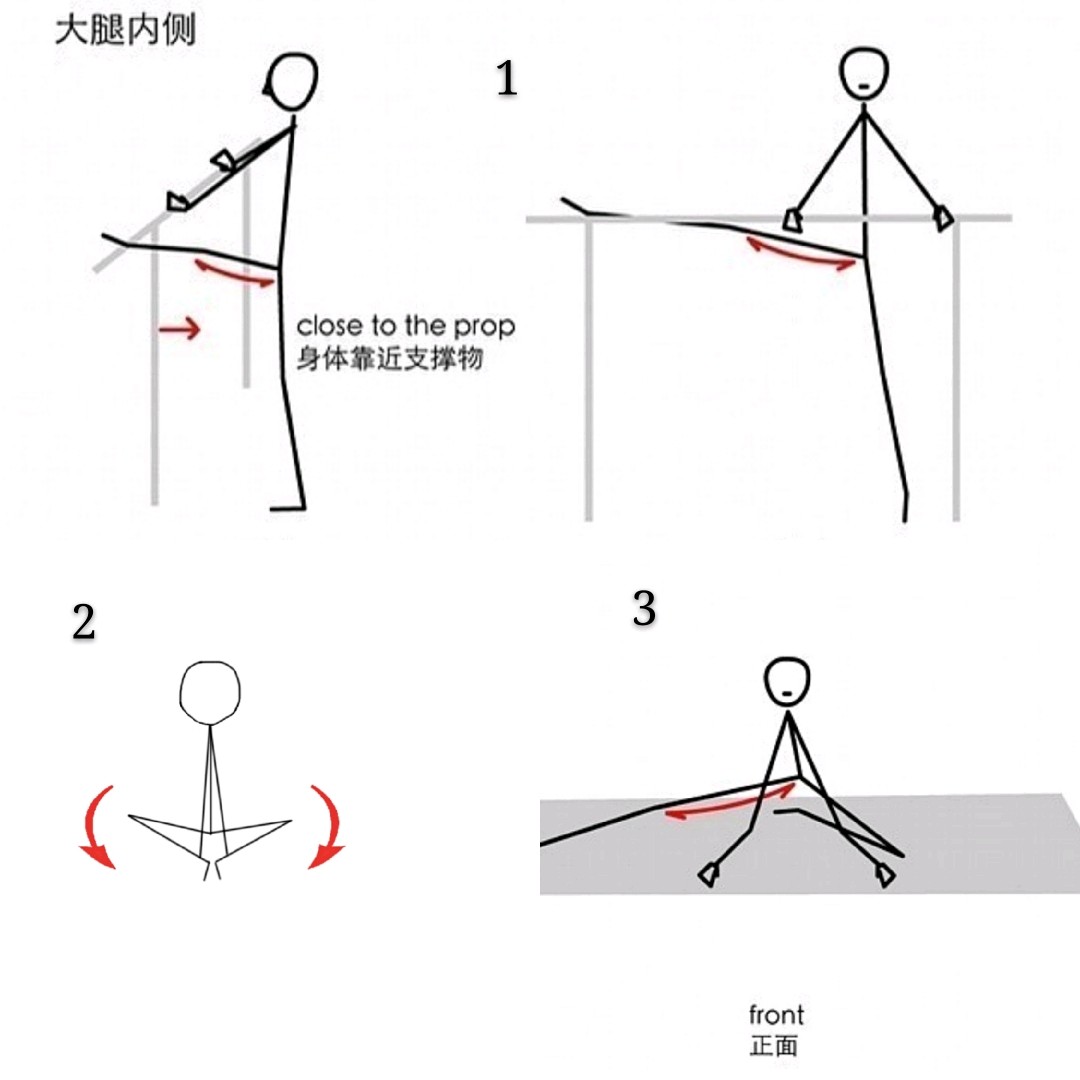 大腿内侧

1

close to the prop
身体靠近支撑物

2

3

front
正面